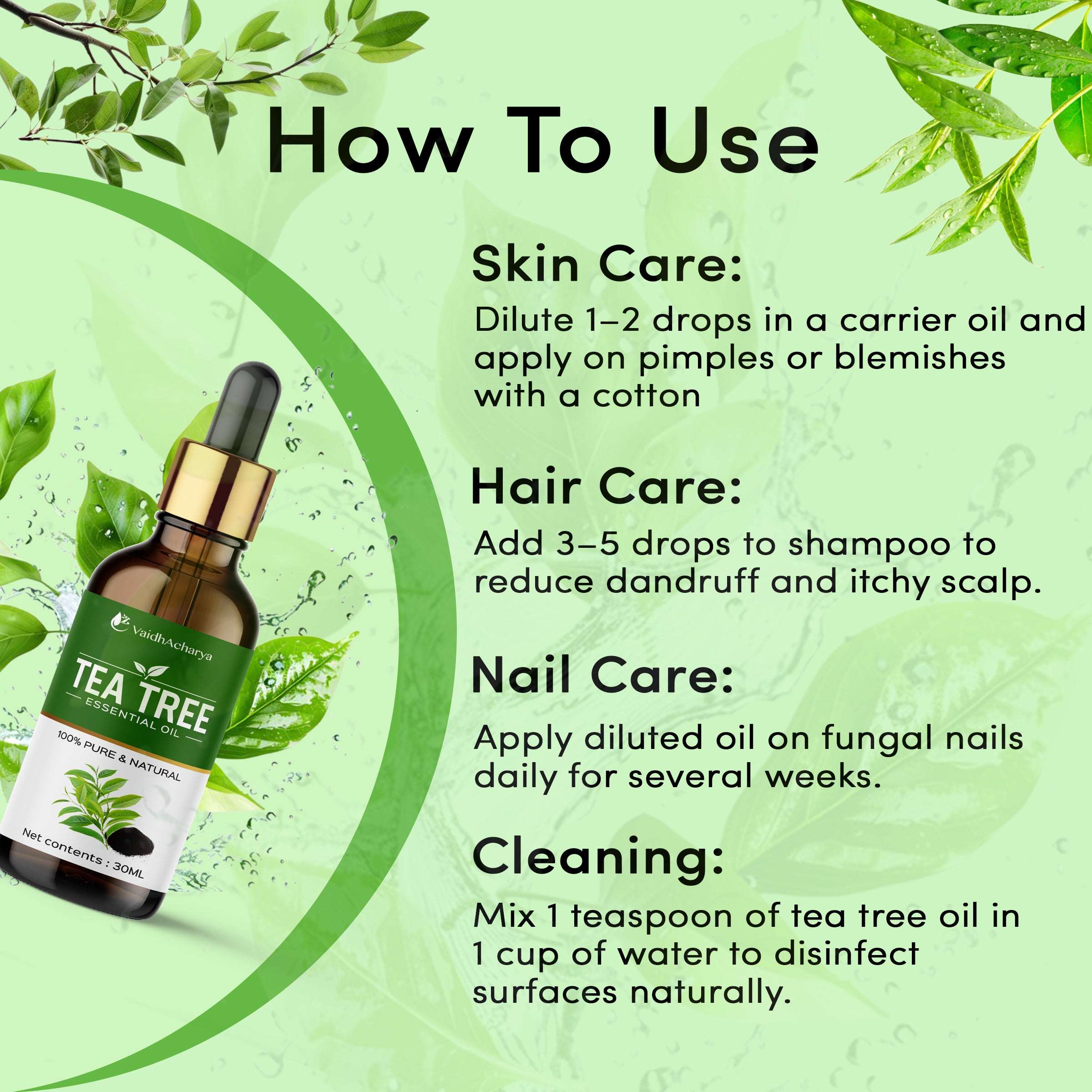 How To Use

VaidhAcharya
TEA TREE
ESSENTIAL OIL
100% PURE & NATURAL
Net contents : 30ML

Skin Care:
Dilute 1–2 drops in a carrier oil and apply on pimples or blemishes with a cotton

Hair Care:
Add 3–5 drops to shampoo to reduce dandruff and itchy scalp.

Nail Care:
Apply diluted oil on fungal nails daily for several weeks.

Cleaning:
Mix 1 teaspoon of tea tree oil in 1 cup of water to disinfect surfaces naturally.