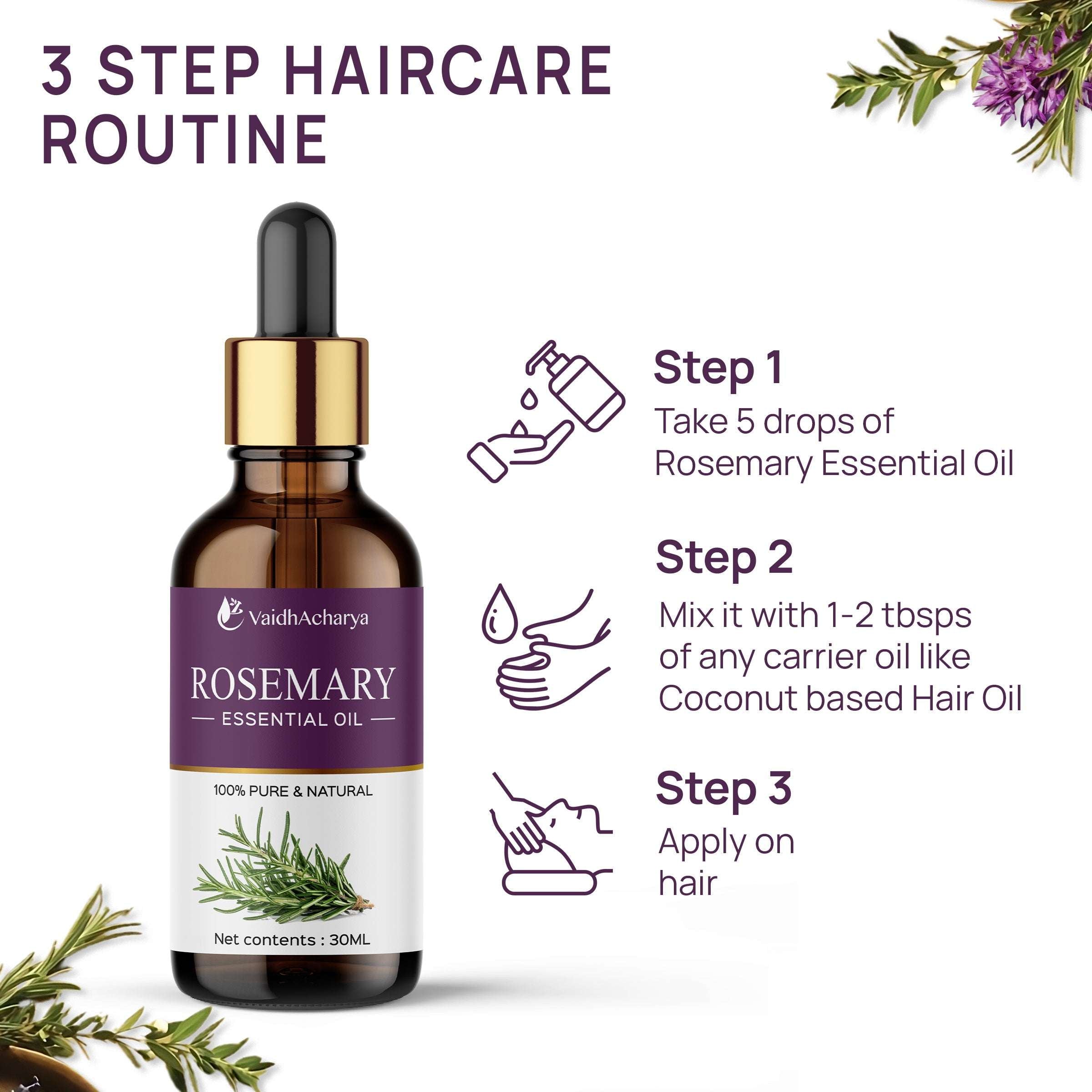 3 STEP HAIRCARE ROUTINE

VaidhAcharya

ROSEMARY

— ESSENTIAL OIL —

100% PURE & NATURAL

Net contents : 30ML

Step 1
Take 5 drops of Rosemary Essential Oil

Step 2
Mix it with 1-2 tbsps of any carrier oil like Coconut based Hair Oil

Step 3
Apply on hair